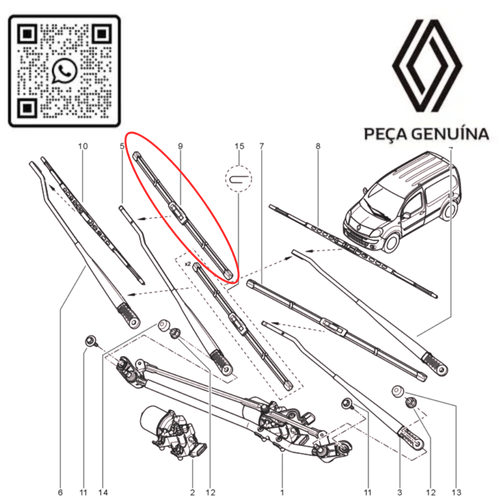 PEÇA GENUÍNA

10
5
9
15
7
8
x2
6
11
14
2
12
1
11
3
12
13